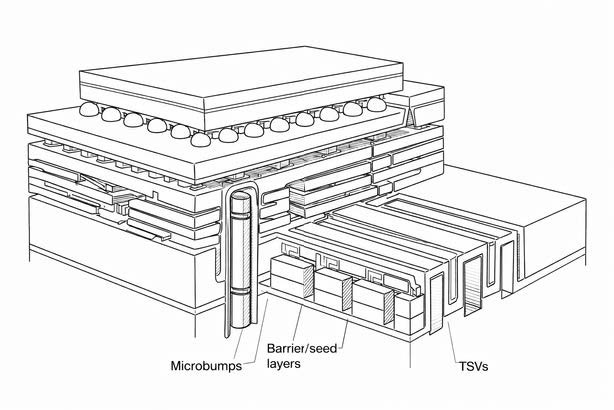 Microbumps
Barrier/seed layers
TSVs